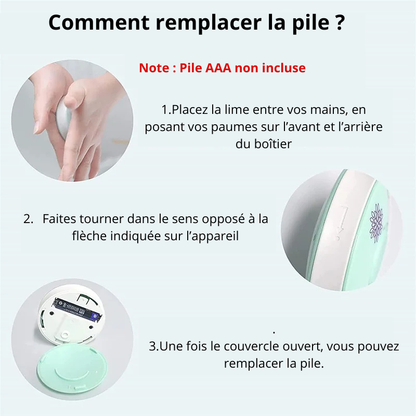 Comment remplacer la pile ?

Note : Pile AAA non incluse

1.Placez la lime entre vos mains, en posant vos paumes sur l'avant et l'arrière du boîtier

2. Faites tourner dans le sens opposé à la flèche indiquée sur l'appareil

.

3.Une fois le couvercle ouvert, vous pouvez remplacer la pile.